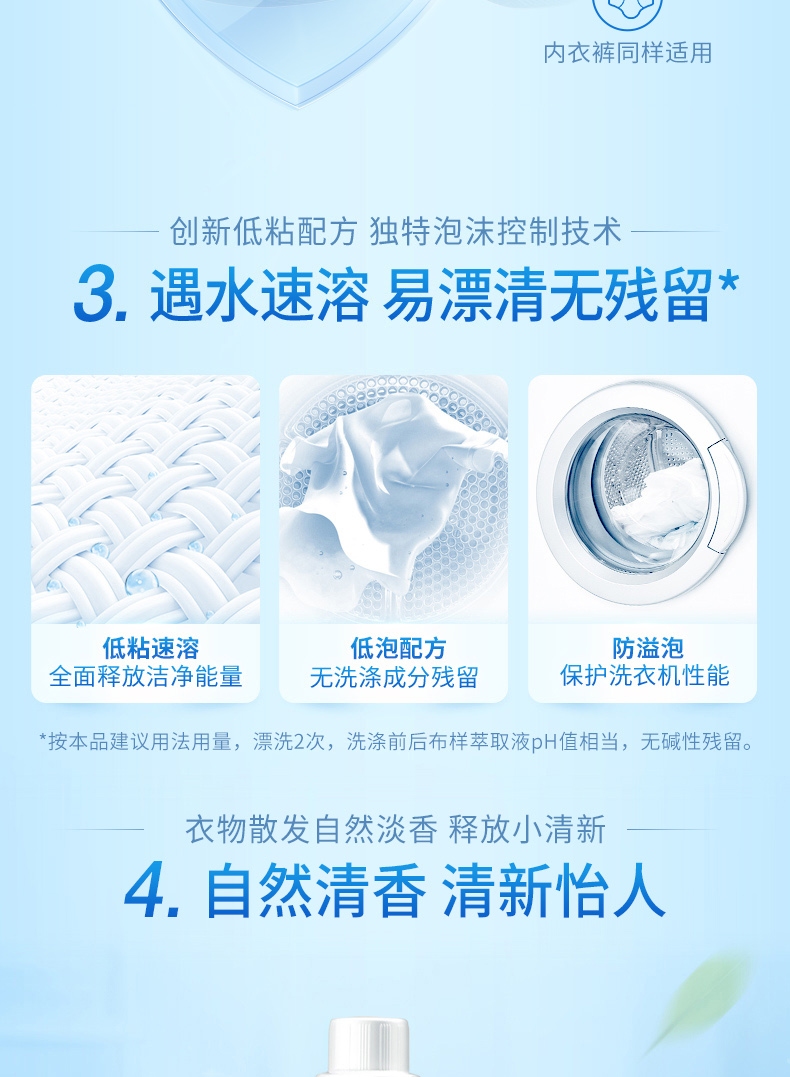 内衣裤同样适用

创新低粘配方 独特泡沫控制技术

3. 遇水速溶 易漂清无残留*

低粘速溶
全面释放洁净能量

低泡配方
无洗涤成分残留

防溢泡
保护洗衣机性能

*按本品建议用法用量，漂洗2次，洗涤前后布样萃取液pH值相当，无碱性残留。

衣物散发自然淡香 释放小清新

4. 自然清香 清新怡人