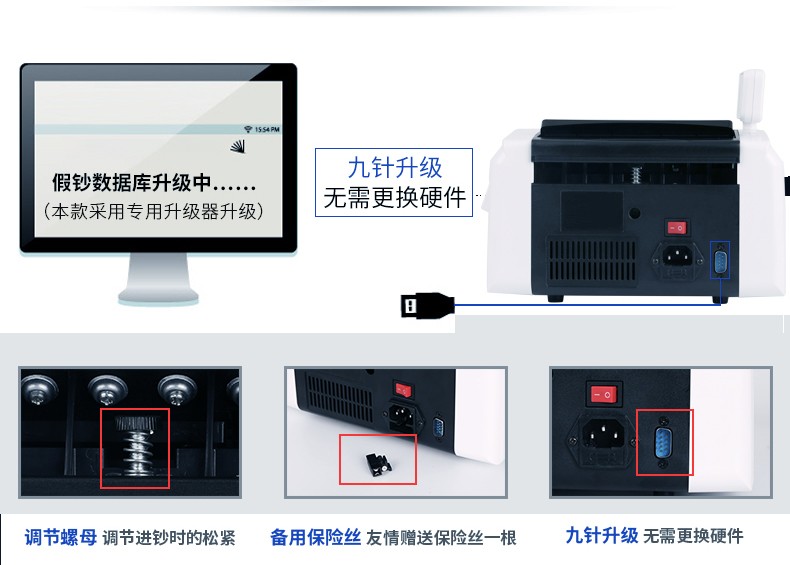 15:54 PM

假钞数据库升级中......
（本款采用专用升级器升级）

九针升级
无需更换硬件

调节螺母 调节进钞时的松紧

备用保险丝 友情赠送保险丝一根

九针升级 无需更换硬件