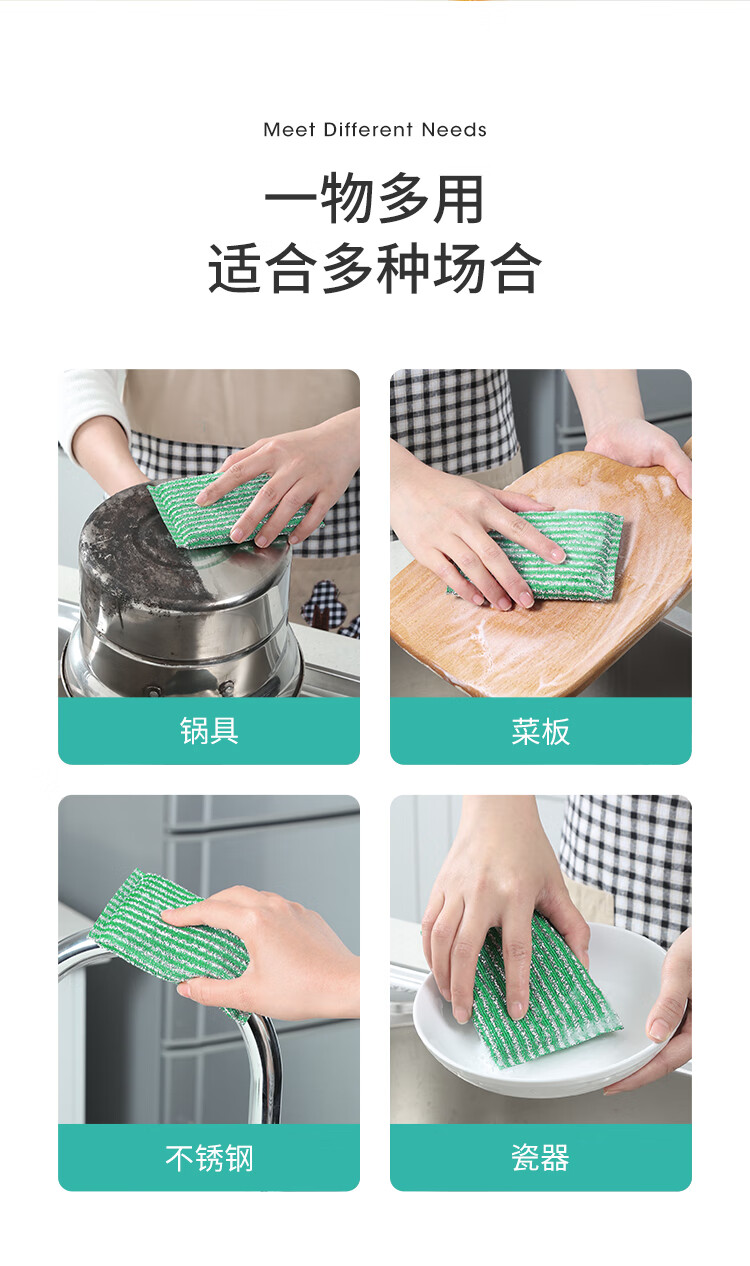 Meet Different Needs

一物多用
适合多种场合

锅具

菜板

不锈钢

瓷器