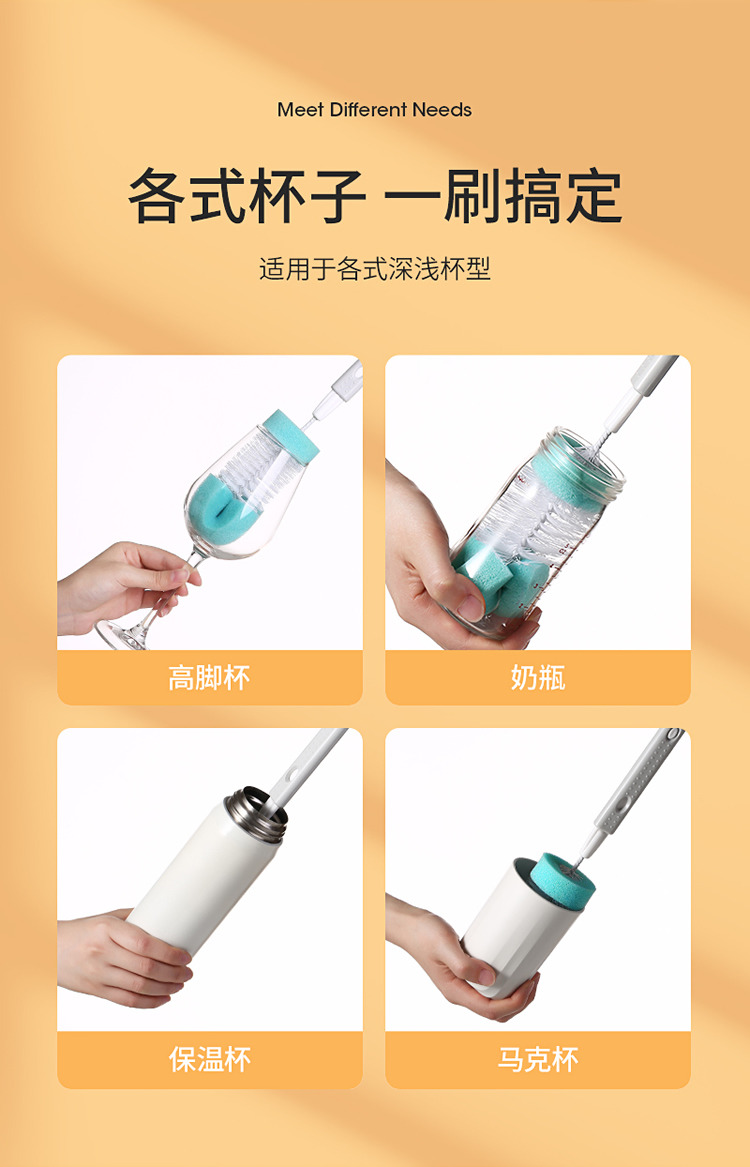 Meet Different Needs

各式杯子 一刷搞定

适用于各式深浅杯型

高脚杯

奶瓶

保温杯

马克杯