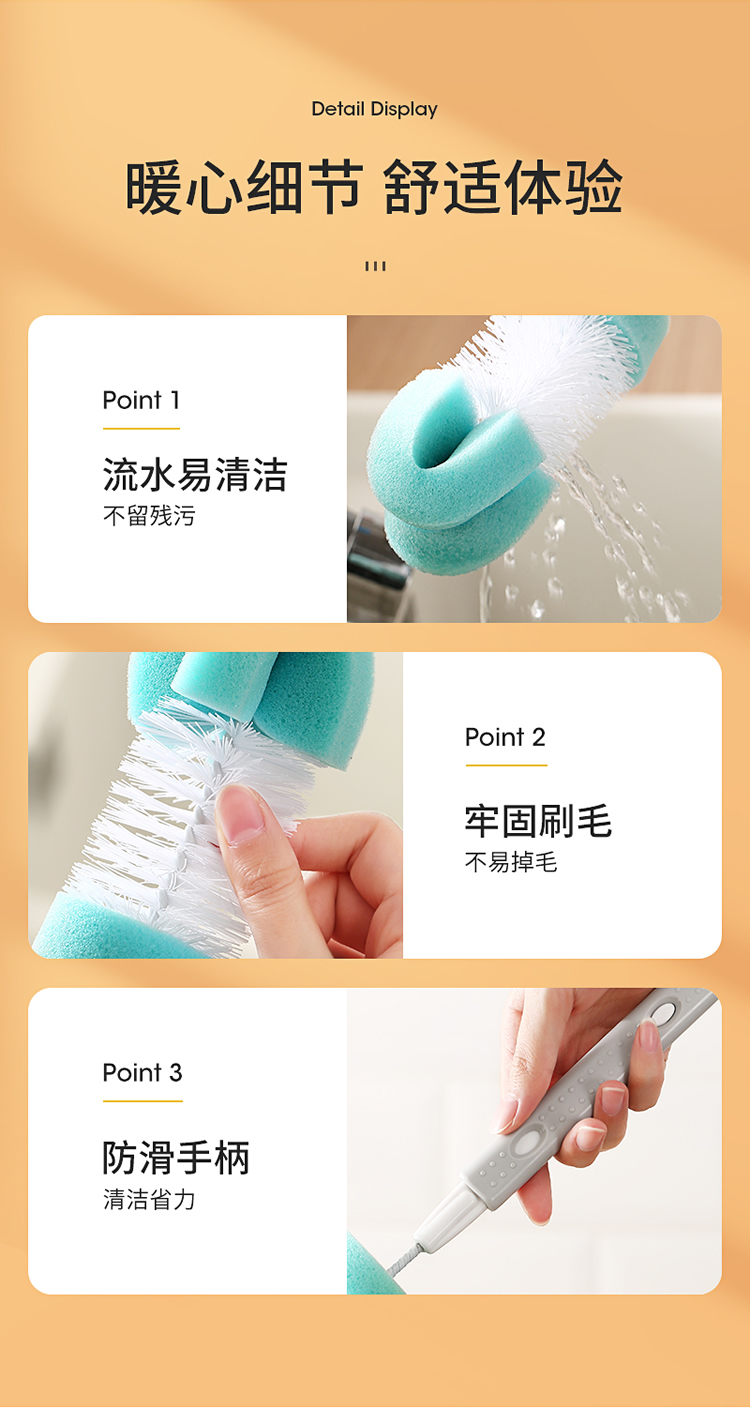 Detail Display

暖心细节 舒适体验

Point 1

流水易清洁

不留残污

Point 2

牢固刷毛

不易掉毛

Point 3

防滑手柄

清洁省力