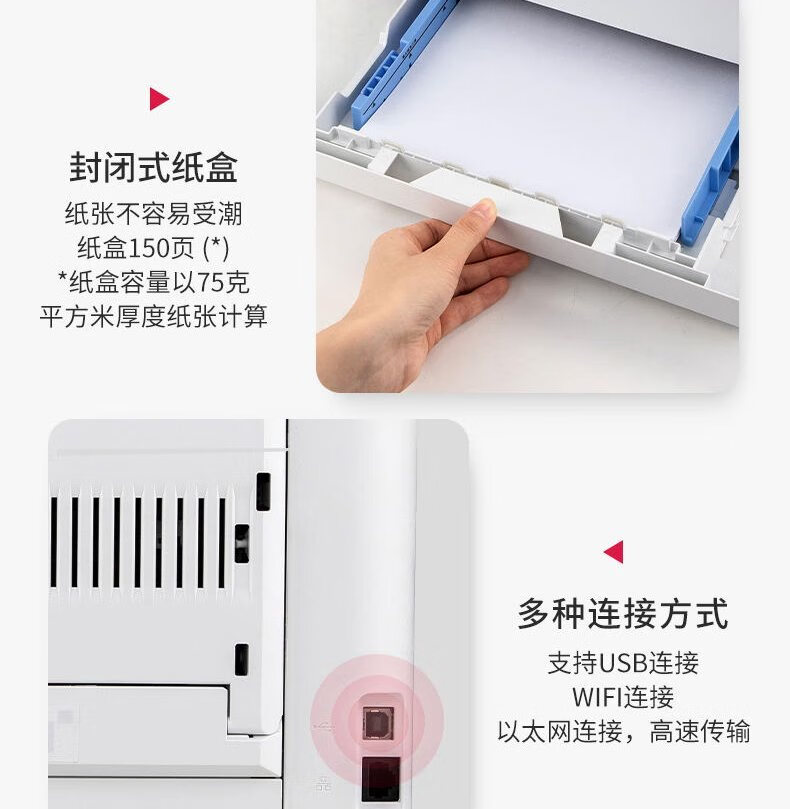 封闭式纸盒
纸张不容易受潮
纸盒150页 (*)
*纸盒容量以75克
平方米厚度纸张计算

多种连接方式
支持USB连接
WIFI连接
以太网连接，高速传输