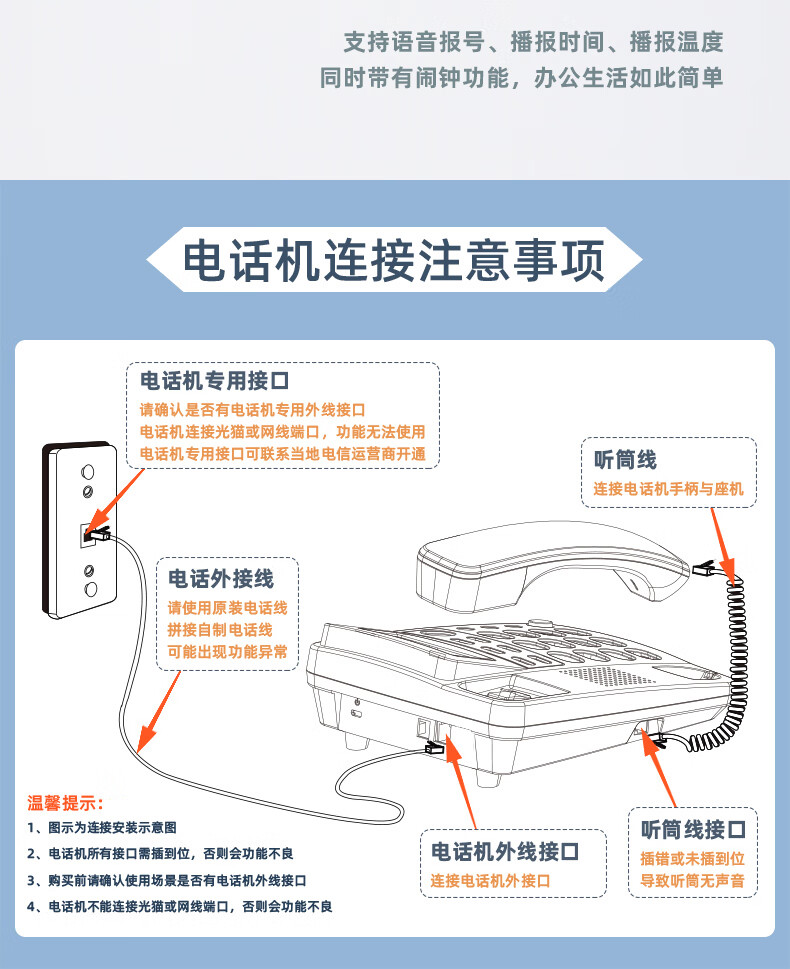 支持语音报号、播报时间、播报温度
同时带有闹钟功能，办公生活如此简单

电话机连接注意事项

电话机专用接口
请确认是否有电话机专用外线接口
电话机连接光猫或网线端口，功能无法使用
电话机专用接口可联系当地电信运营商开通

听筒线
连接电话机手柄与座机

电话外接线
请使用原装电话线
拼接自制电话线
可能出现功能异常

温馨提示：
1、图示为连接安装示意图
2、电话机所有接口需插到位，否则会功能不良
3、购买前请确认使用场景是否有电话机外线接口
4、电话机不能连接光猫或网线端口，否则会功能不良

电话机外线接口
连接电话机外接口

听筒线接口
插错或未插到位
导致听筒无声音