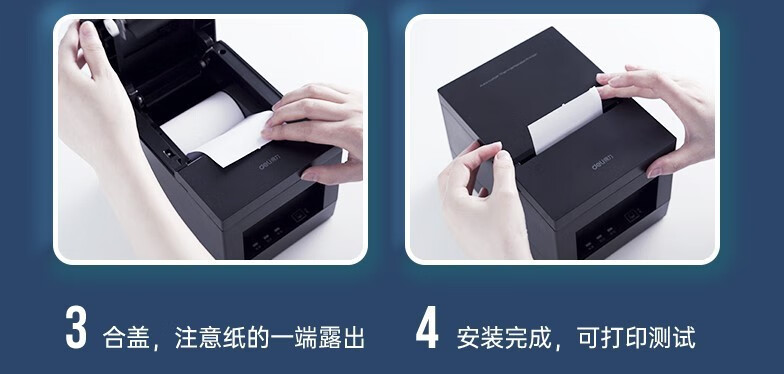 deli

deli

3 合盖，注意纸的一端露出

4 安装完成，可打印测试