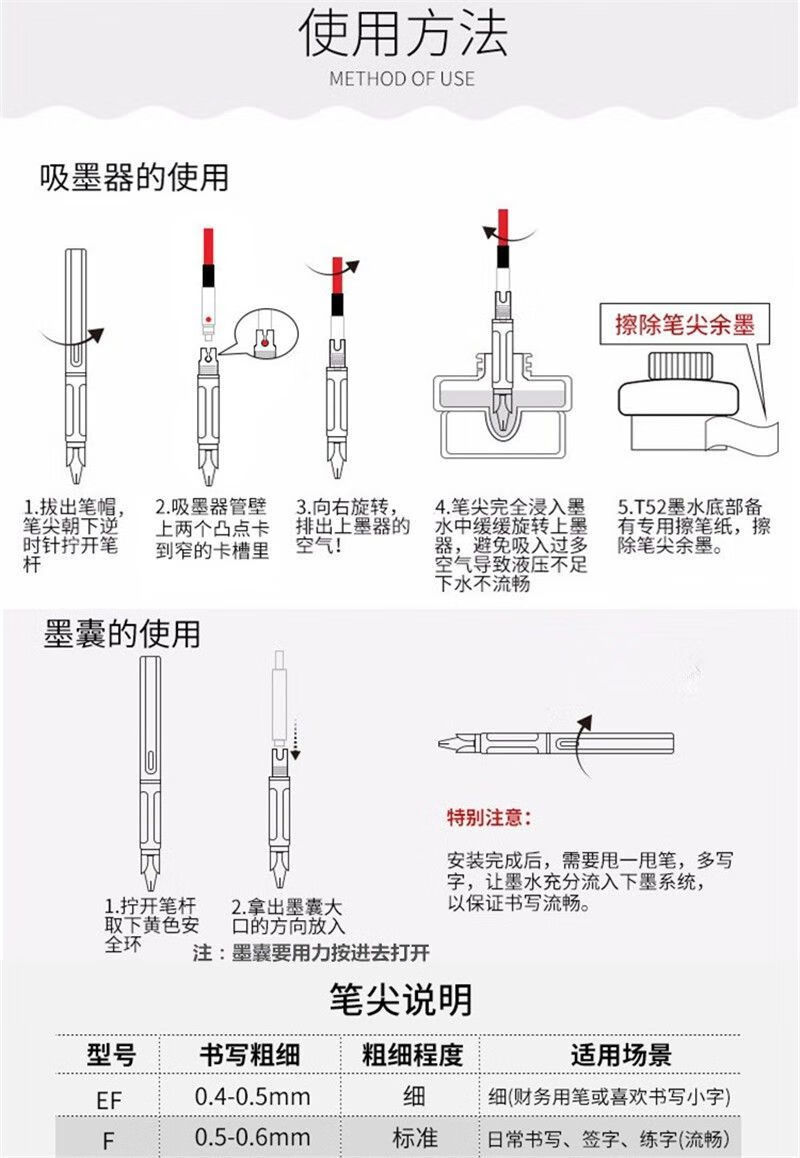 使用方法
METHOD OF USE

吸墨器的使用

擦除笔尖余墨

1.拔出笔帽，笔尖朝下逆时针拧开笔杆

2.吸墨器管壁上两个凸点卡到窄的卡槽里

3.向右旋转，排出上墨器的空气！

4.笔尖完全浸入墨水中缓缓旋转上墨器，避免吸入过多空气导致液压不足下水不流畅

5.T52墨水底部备有专用擦笔纸，擦除笔尖余墨。

墨囊的使用

1.拧开笔杆取下黄色安全环

2.拿出墨囊大口的方向放入

注：墨囊要用力按进去打开

特别注意：

安装完成后，需要甩一甩笔，多写字，让墨水充分流入下墨系统，以保证书写流畅。

笔尖说明

| 型号 | 书写粗细 | 粗细程度 | 适用场景 |
|---|---|---|---|
| EF | 0.4-0.5mm | 细 | 细(财务用笔或喜欢书写小字) |
| F | 0.5-0.6mm | 标准 | 日常书写、签字、练字(流畅) |