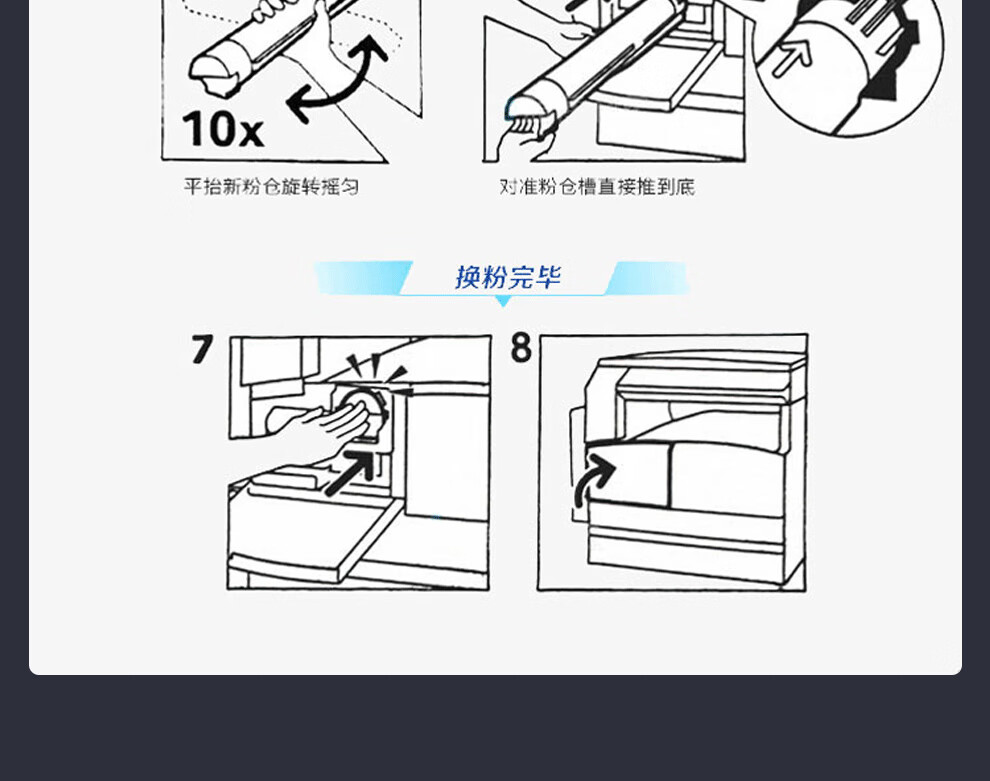 10x

平抬新粉仓旋转摇匀

对准粉仓槽直接推到底

换粉完毕

7

8