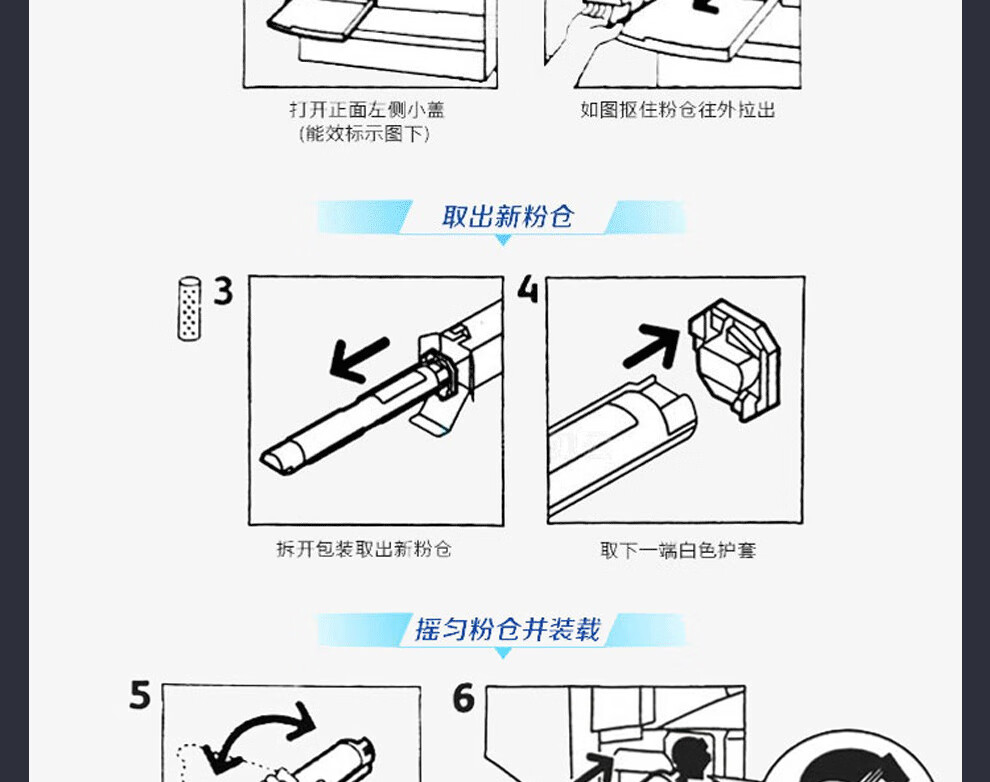 打开正面左侧小盖
(能效标示图下)

如图抠住粉仓往外拉出

取出新粉仓

3

4

拆开包装取出新粉仓

取下一端白色护套

摇匀粉仓并装载

5

6