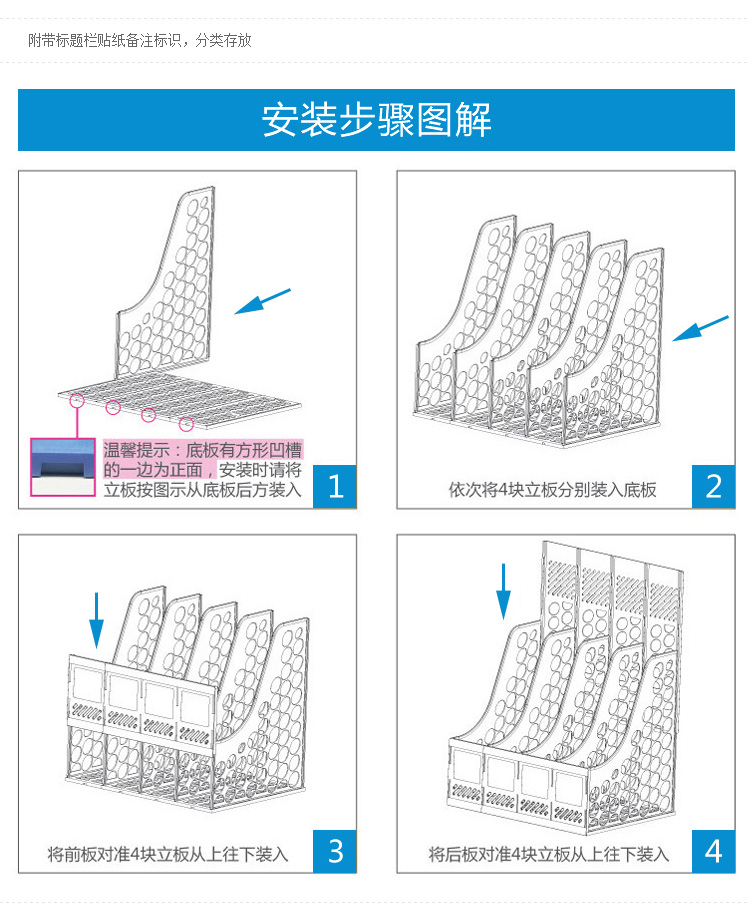 附带标题栏贴纸备注标识，分类存放

安装步骤图解

温馨提示：底板有方形凹槽的一边为正面，安装时请将立板按图示从底板后方装入

1

依次将4块立板分别装入底板

2

将前板对准4块立板从上往下装入

3

将后板对准4块立板从上往下装入

4