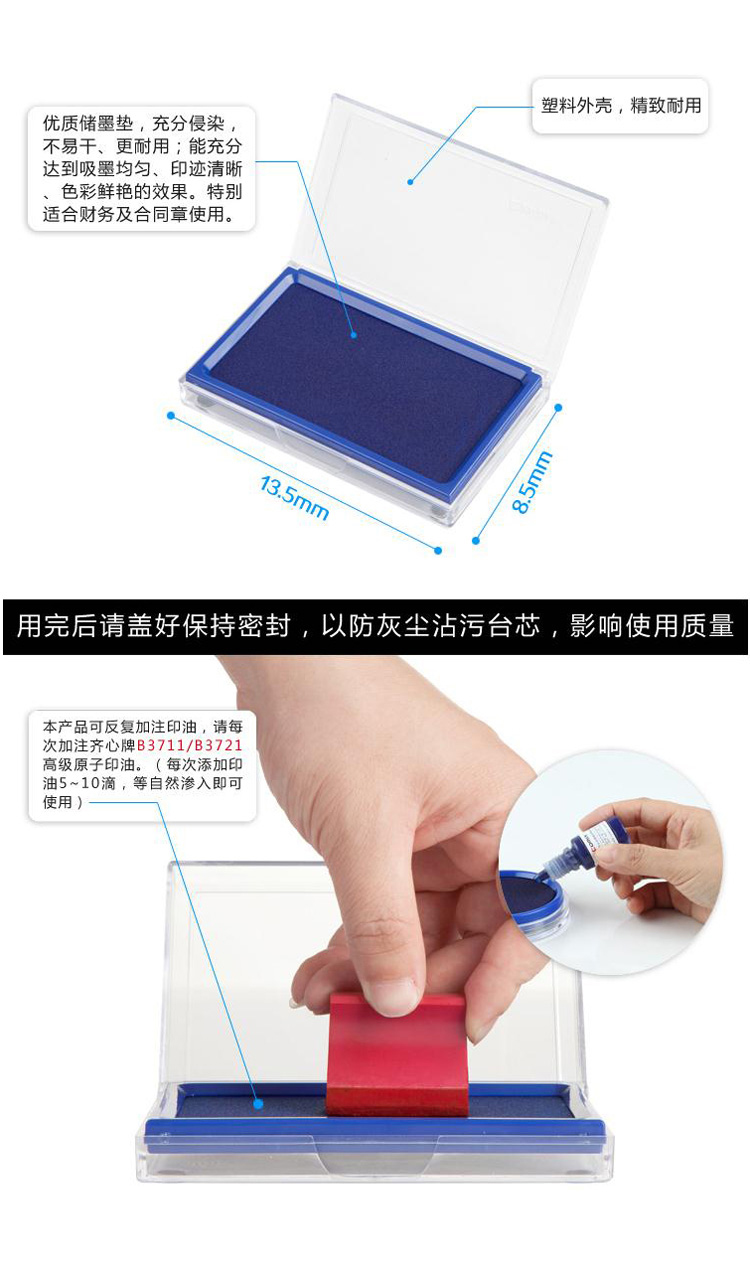 优质储墨垫，充分侵染，不易干、更耐用；能充分达到吸墨均匀、印迹清晰、色彩鲜艳的效果。特别适合财务及合同章使用。

塑料外壳，精致耐用

13.5mm

8.5mm

用完后请盖好保持密封，以防灰尘沾污台芯，影响使用质量

本产品可反复加注印油，请每次加注齐心牌B3711/B3721高级原子印油。（每次添加印油5~10滴，等自然渗入即可使用）